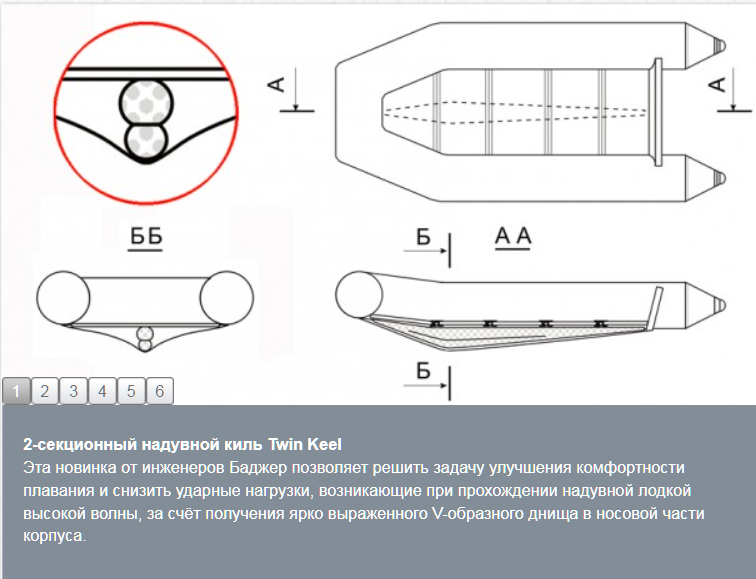 А

А

ББ

Б

А А

Б

1 2 3 4 5 6

2-секционный надувной киль Twin Keel
Эта новинка от инженеров Баджер позволяет решить задачу улучшения комфортности плавания и снизить ударные нагрузки, возникающие при прохождении надувной лодкой высокой волны, за счёт получения ярко выраженного V-образного днища в носовой части корпуса.